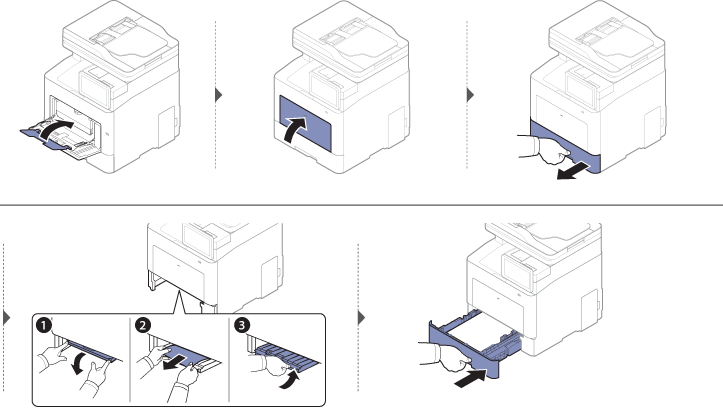 1

2

3