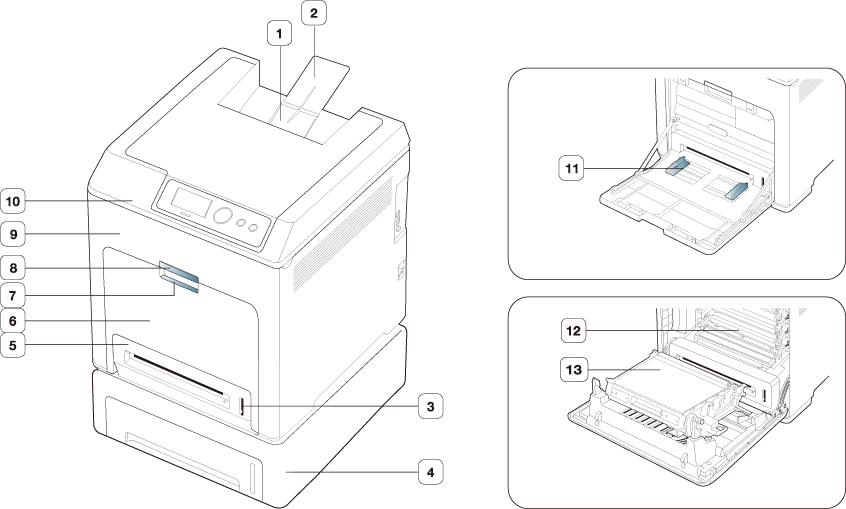 1
2
10
9
8
7
6
5
3
4
11
12
13