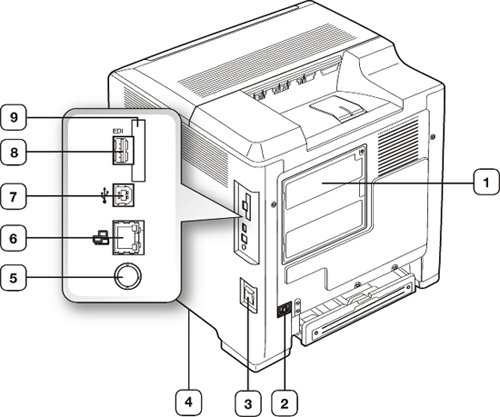 9
EDI
8
7
6
5
1
4
3
2