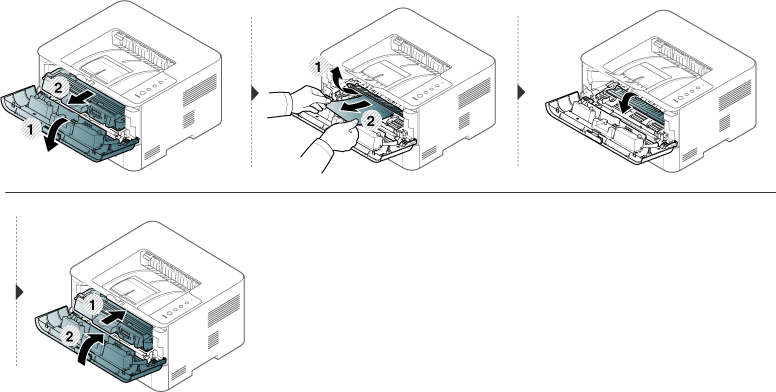 2
1
1
2
1
2