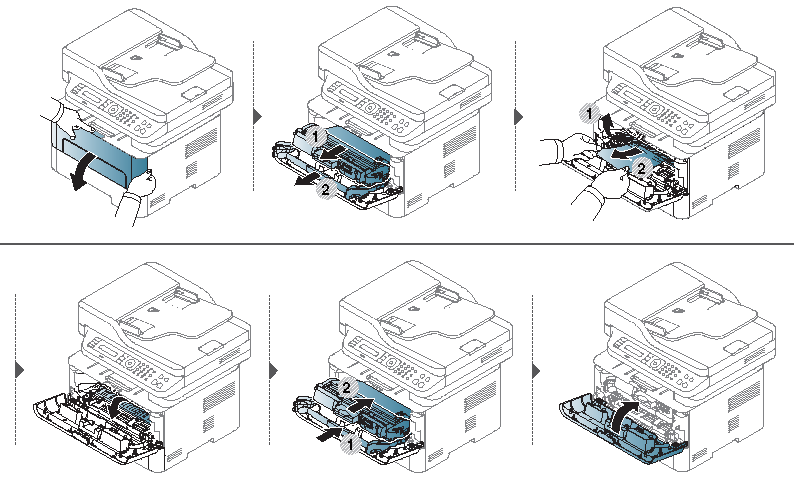 1
2
1
2
2
1