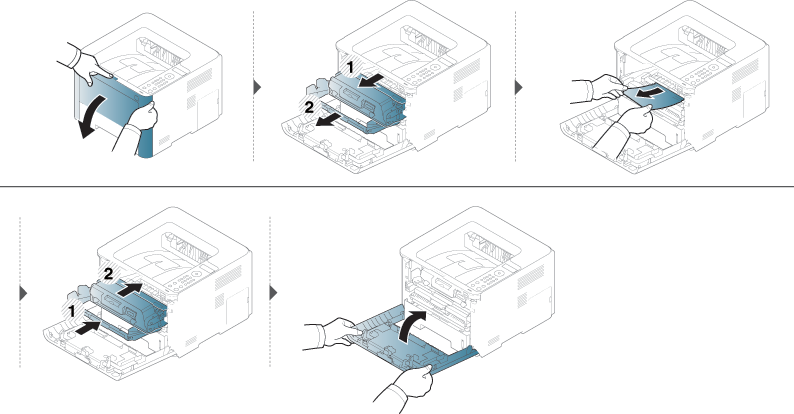 1
2

2
1