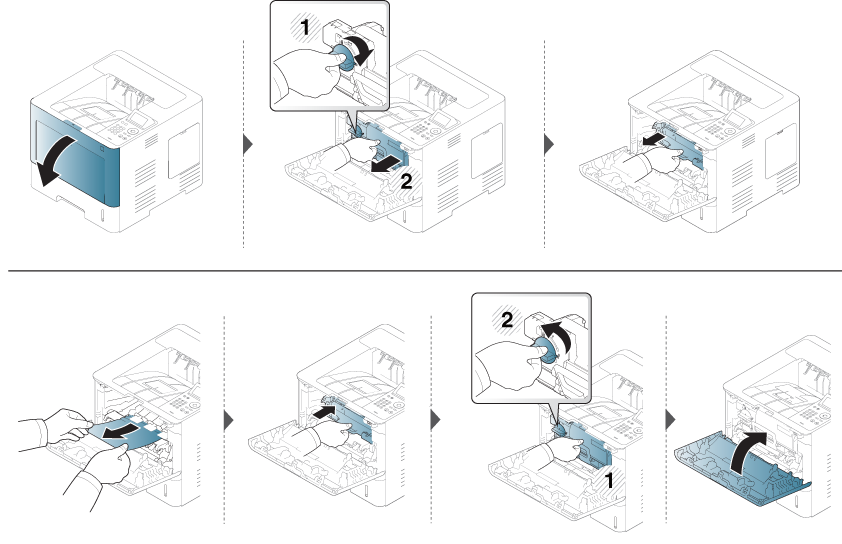 1
2
2
1