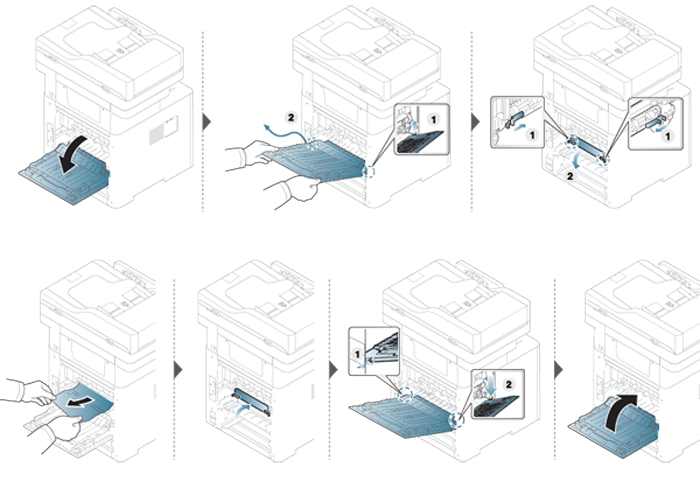 2
1
1
1
2
1
2