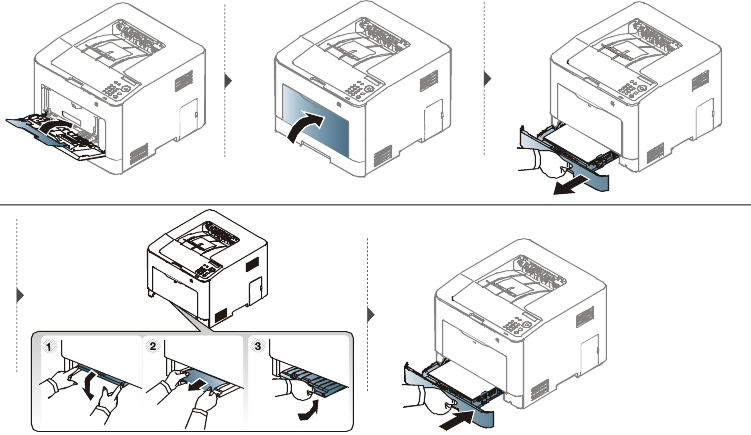 1
2
3