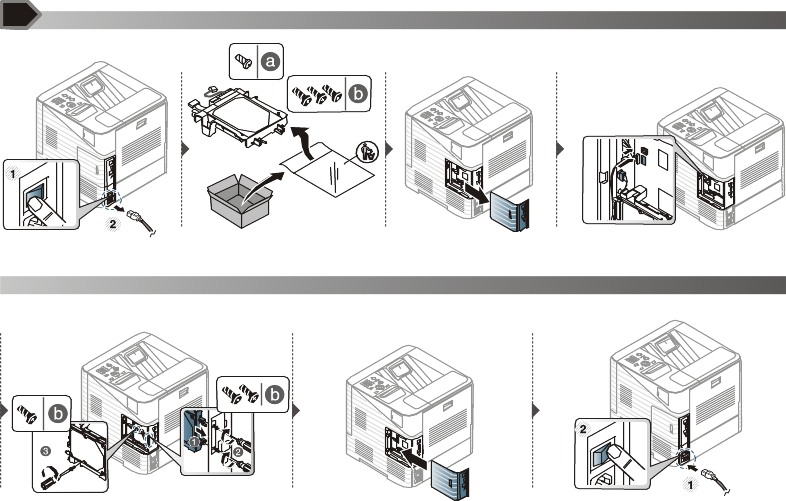 a

b

1

2

b

b

3

1

2

2

1