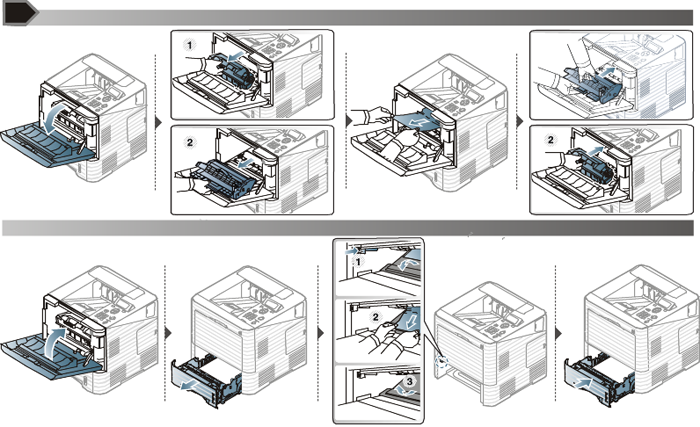 1

2

2

1

2

3